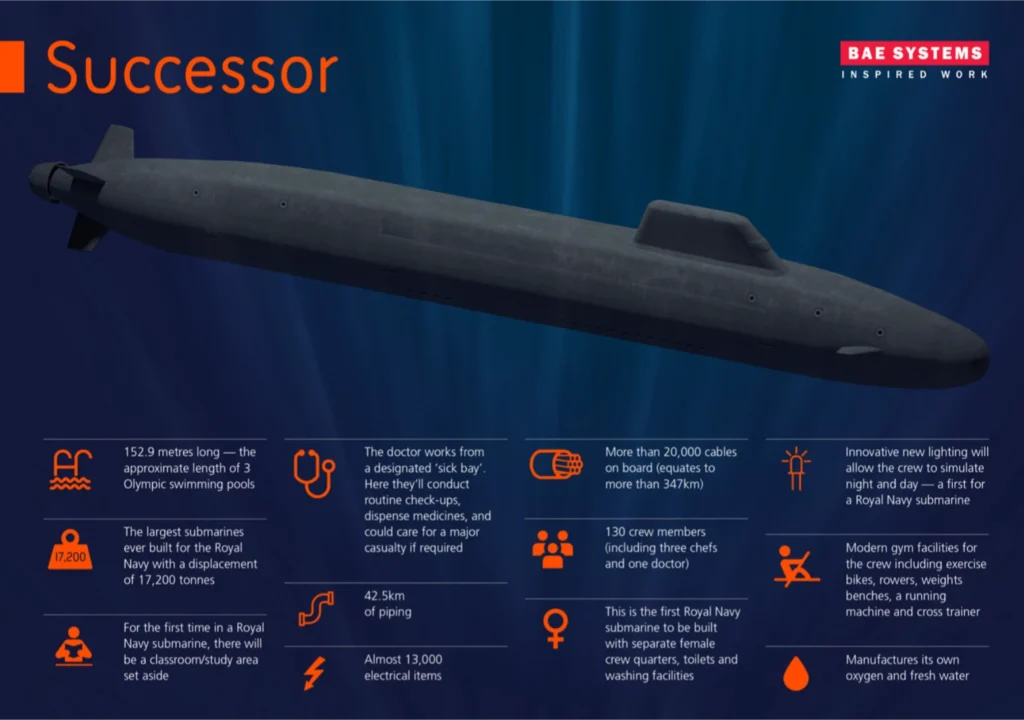 Successor

BAE SYSTEMS
INSPIRED WORK

152.9 metres long — the approximate length of 3 Olympic swimming pools

17,200

The largest submarines ever built for the Royal Navy with a displacement of 17,200 tonnes

For the first time in a Royal Navy submarine, there will be a classroom/study area set aside

The doctor works from a designated 'sick bay'. Here they'll conduct routine check-ups, dispense medicines, and could care for a major casualty if required

42.5km of piping

Almost 13,000 electrical items

More than 20,000 cables on board (equates to more than 347km)

130 crew members (including three chefs and one doctor)

This is the first Royal Navy submarine to be built with separate female crew quarters, toilets and washing facilities

Innovative new lighting will allow the crew to simulate night and day — a first for a Royal Navy submarine

Modern gym facilities for the crew including exercise bikes, rowers, weights benches, a running machine and cross trainer

Manufactures its own oxygen and fresh water